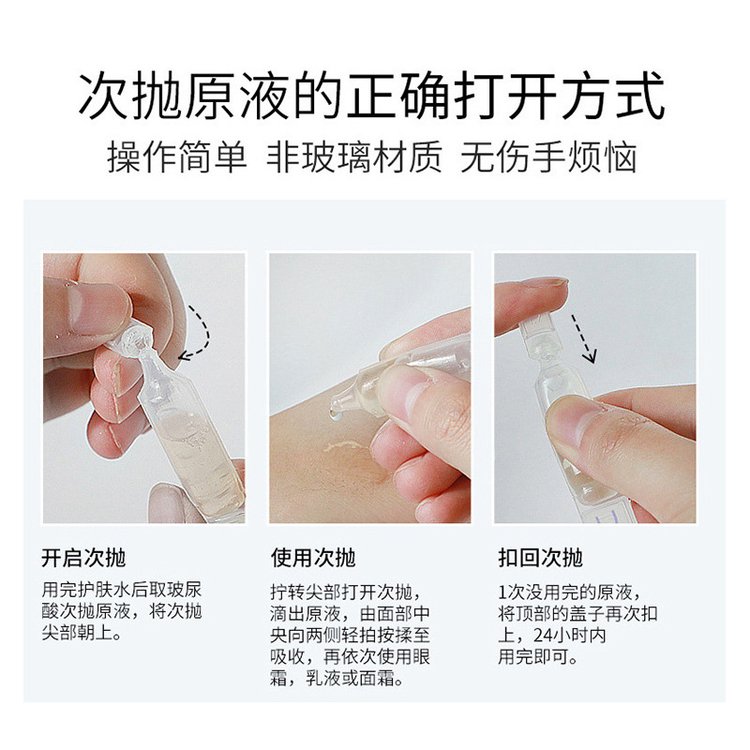 次抛原液的正确打开方式

操作简单 非玻璃材质 无伤手烦恼

开启次抛

用完护肤水后取玻尿酸次抛原液，将次抛尖部朝上。

使用次抛

拧转尖部打开次抛，滴出原液，由面部中央向两侧轻拍按揉至吸收，再依次使用眼霜，乳液或面霜。

扣回次抛

1次没用完的原液，将顶部的盖子再次扣上，24小时内用完即可。