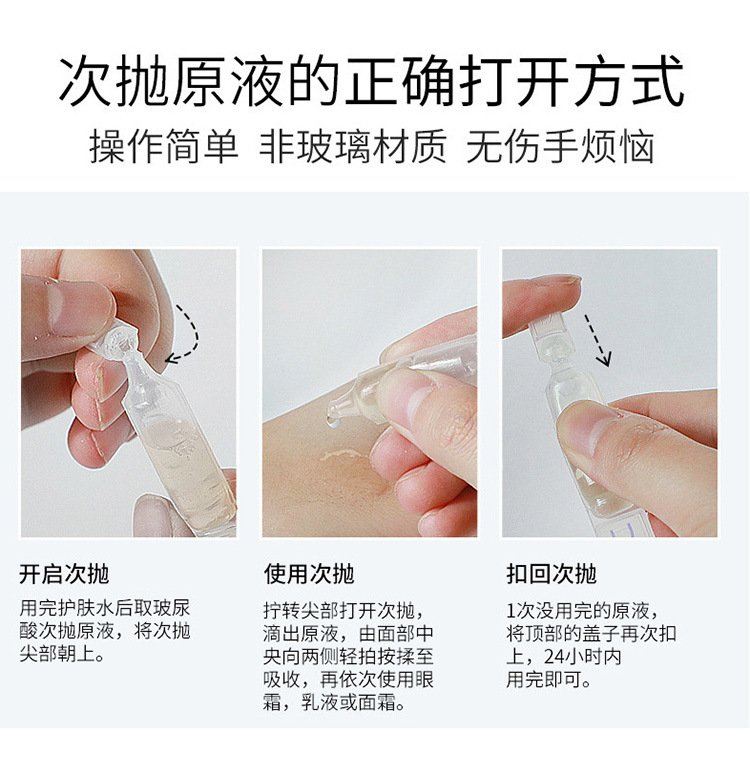 次抛原液的正确打开方式

操作简单 非玻璃材质 无伤手烦恼

开启次抛

用完护肤水后取玻尿酸次抛原液，将次抛尖部朝上。

使用次抛

拧转尖部打开次抛，滴出原液，由面部中央向两侧轻拍按揉至吸收，再依次使用眼霜，乳液或面霜。

扣回次抛

1次没用完的原液，将顶部的盖子再次扣上，24小时内用完即可。